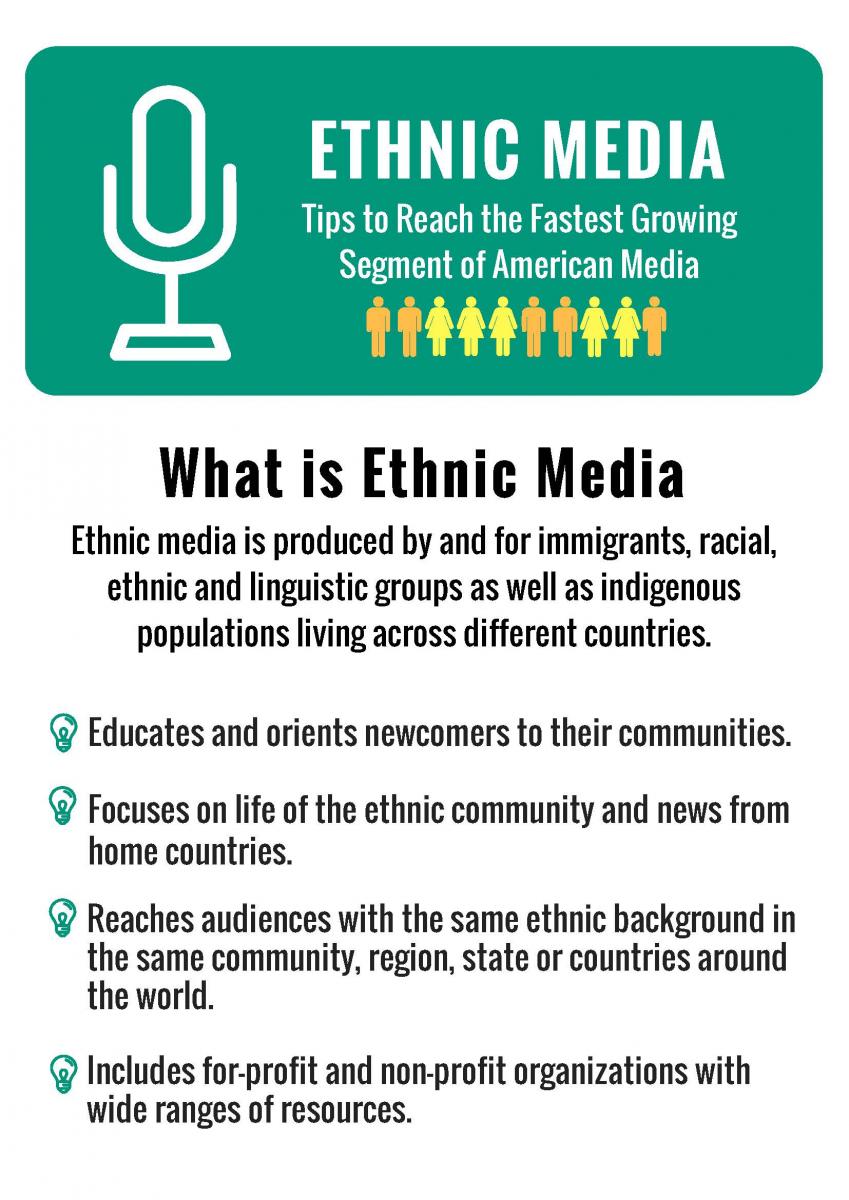 ETHNIC MEDIA

Tips to Reach the Fastest Growing Segment of American Media

What is Ethnic Media

Ethnic media is produced by and for immigrants, racial, ethnic and linguistic groups as well as indigenous populations living across different countries.

Educates and orients newcomers to their communities.

Focuses on life of the ethnic community and news from home countries.

Reaches audiences with the same ethnic background in the same community, region, state or countries around the world.

Includes for-profit and non-profit organizations with wide ranges of resources.